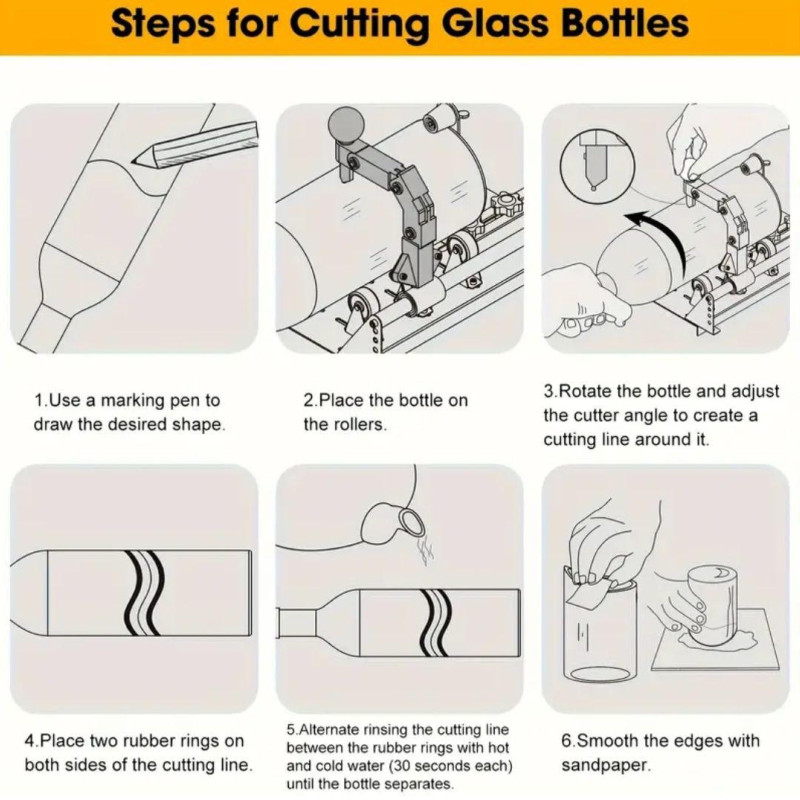 Steps for Cutting Glass Bottles

1.Use a marking pen to draw the desired shape.

2.Place the bottle on the rollers.

3.Rotate the bottle and adjust the cutter angle to create a cutting line around it.

4.Place two rubber rings on both sides of the cutting line.

5.Alternate rinsing the cutting line between the rubber rings with hot and cold water (30 seconds each) until the bottle separates.

6.Smooth the edges with sandpaper.