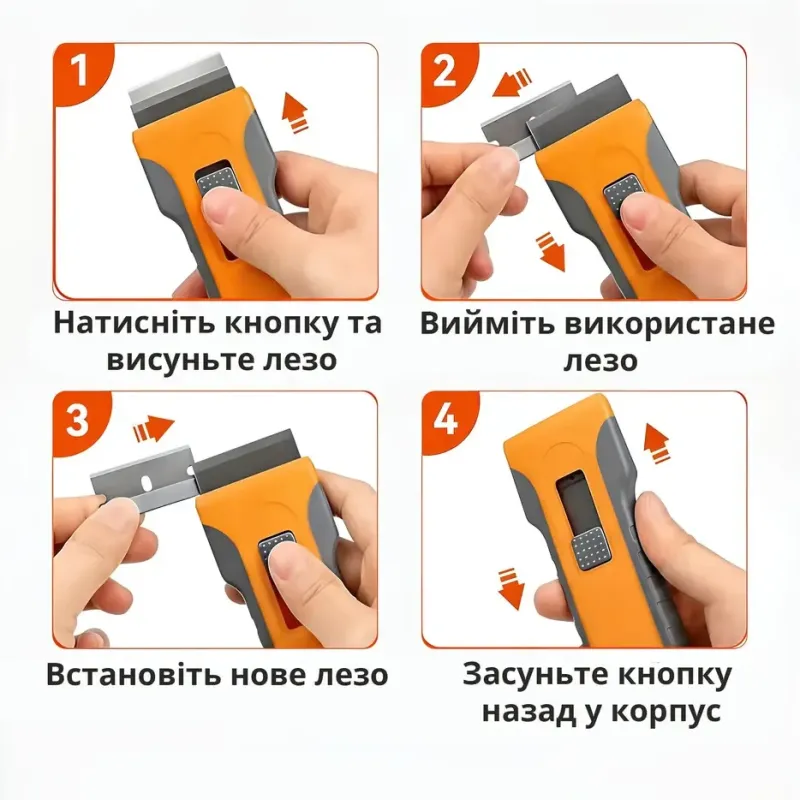 1

Натисніть кнопку та висуньте лезо

2

Вийміть використане лезо

3

Встановіть нове лезо

4

Засуньте кнопку назад у корпус