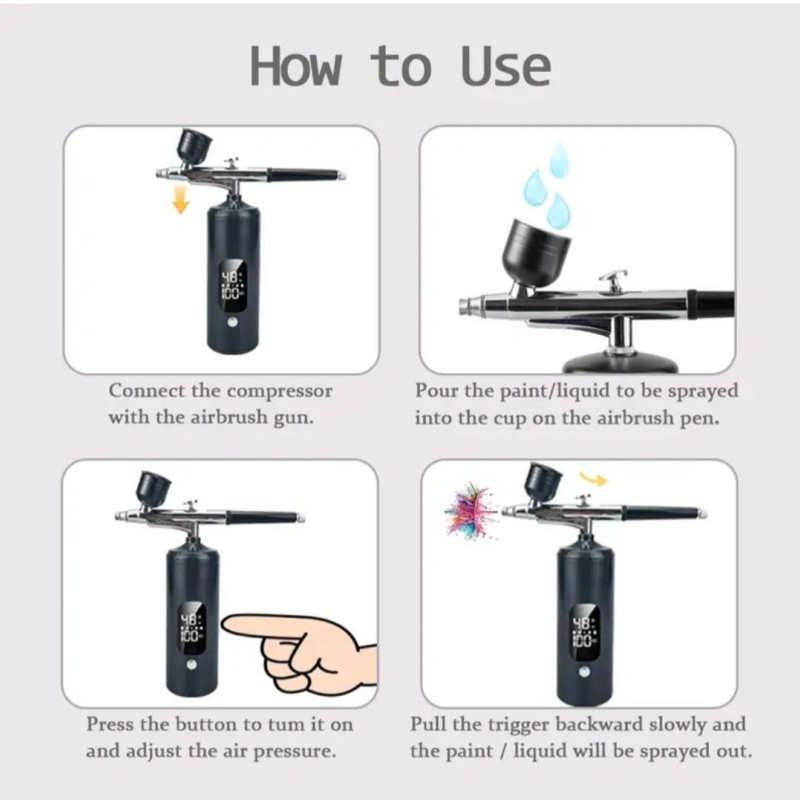 How to Use

48
100

Connect the compressor with the airbrush gun.

Pour the paint/liquid to be sprayed into the cup on the airbrush pen.

48
100

Press the button to tum it on and adjust the air pressure.

48
100

Pull the trigger backward slowly and the paint / liquid will be sprayed out.